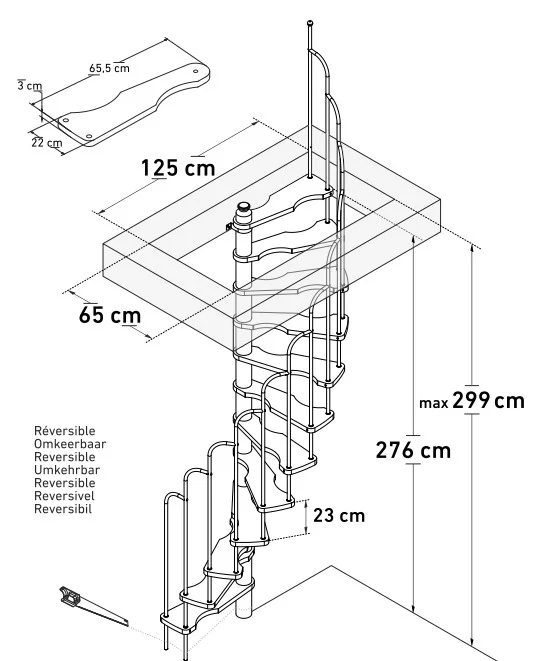 65,5 cm

3 cm

22 cm

125 cm

65 cm

max 299 cm

276 cm

23 cm

Réversible
Omkeerbaar
Reversible
Umkehrbar
Reversible
Reversivel
Reversibil